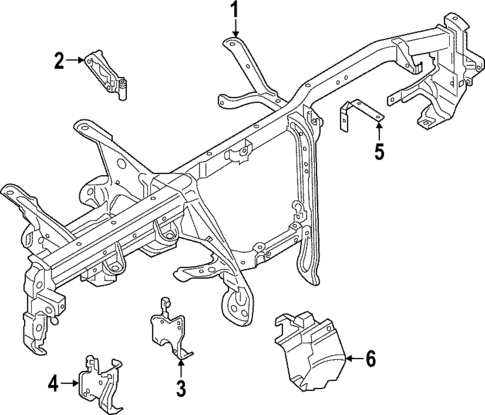 1
2
5
3
4
6