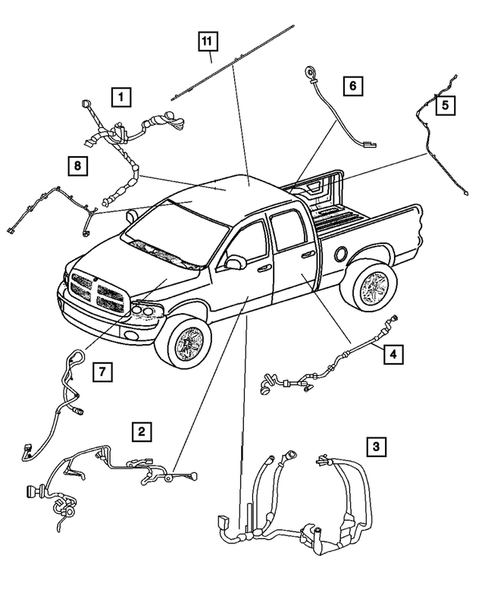 11
1
6
5
8
7
4
2
3