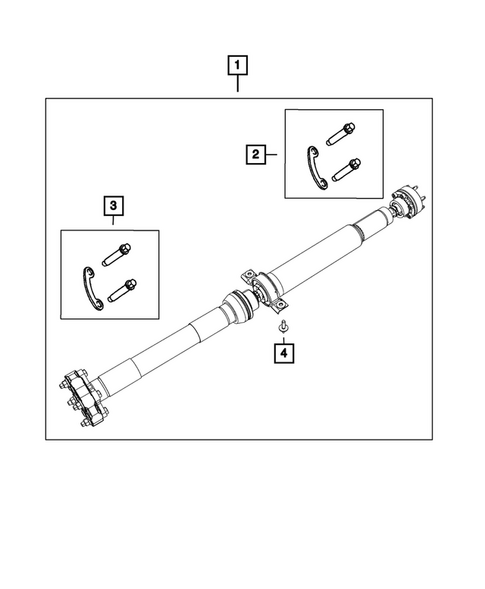 1
2
3
4