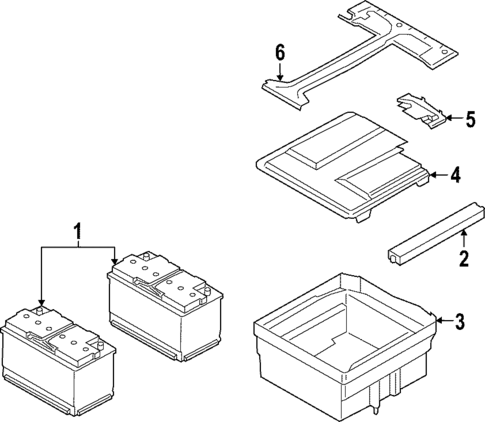 6
5
4
1
2
3