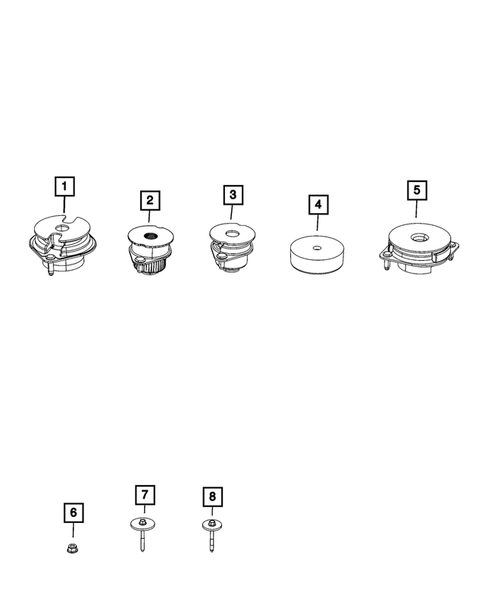 1
2
3
4
5
6
7
8