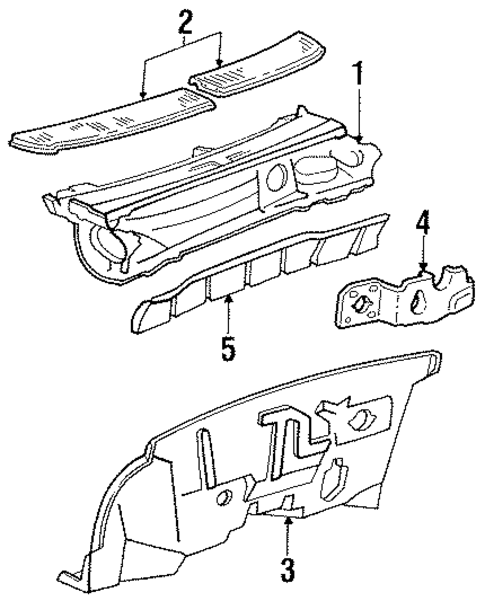 2
1
4
5
3