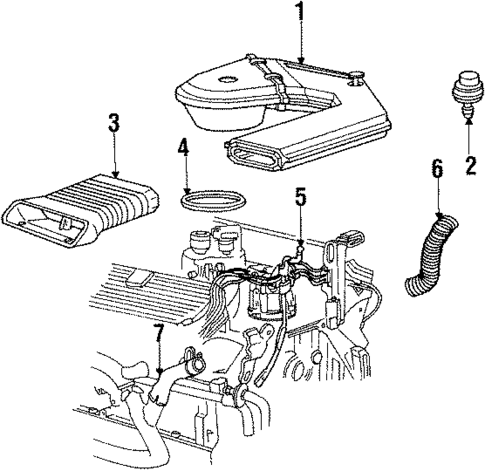 1
2
3
4
5
6
7