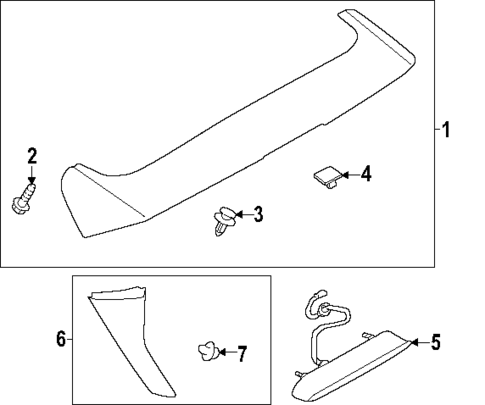 1
2
4
3
6
7
5