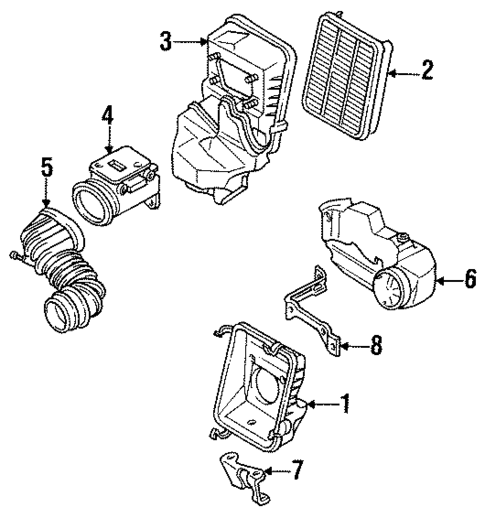 3
2
4
5
6
8
1
7