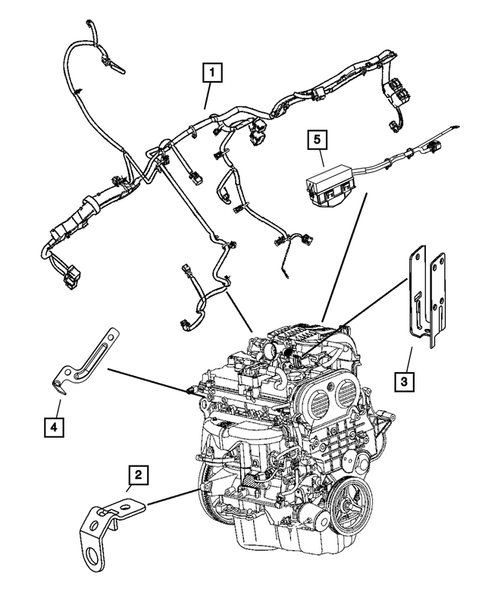 1
5
3
4
2