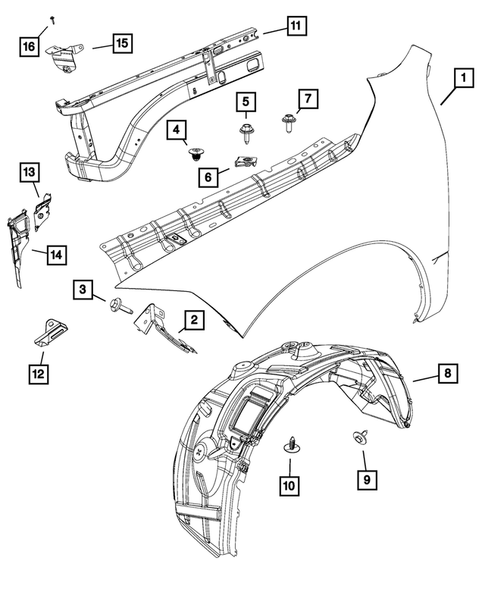 16
15
11
1
5
7
4
6
13
14
3
2
12
8
10
9