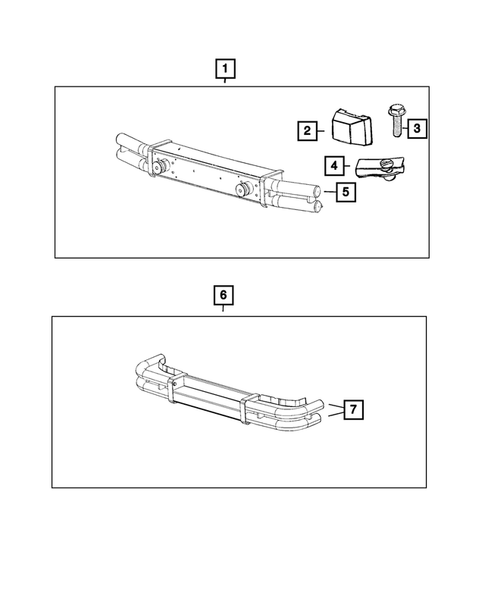 1
2
3
4
5
6
7