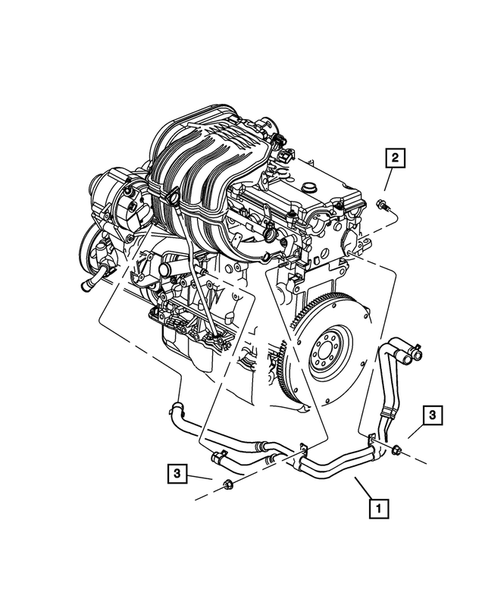 2

3

3

1