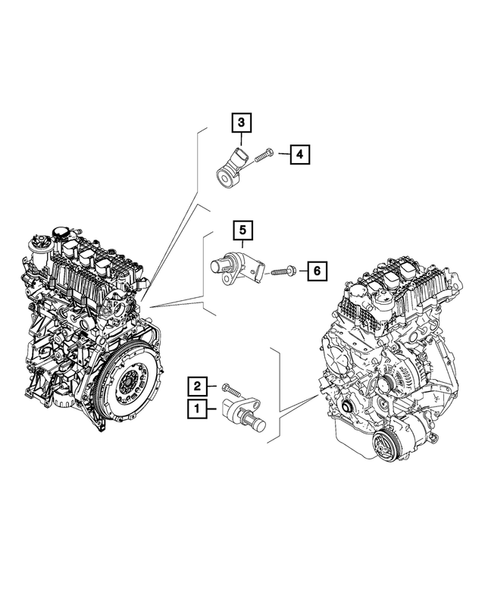 3
4
5
6
2
1