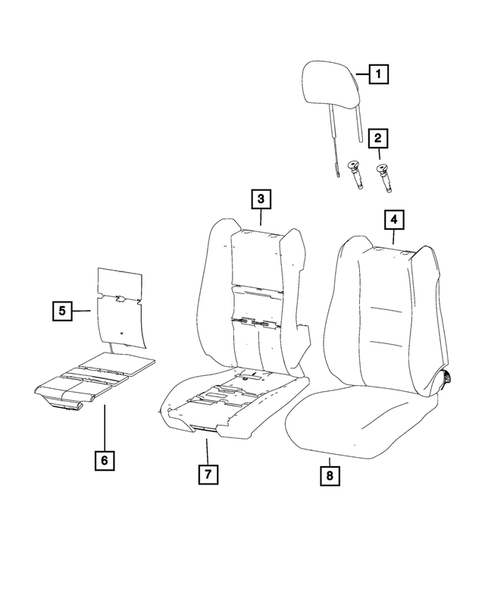 1
2
3
4
5
6
7
8