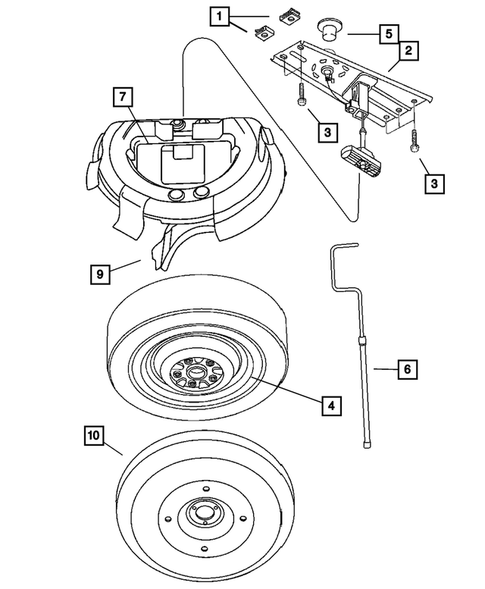 1
5
2
7
3
3
9
6
4
10