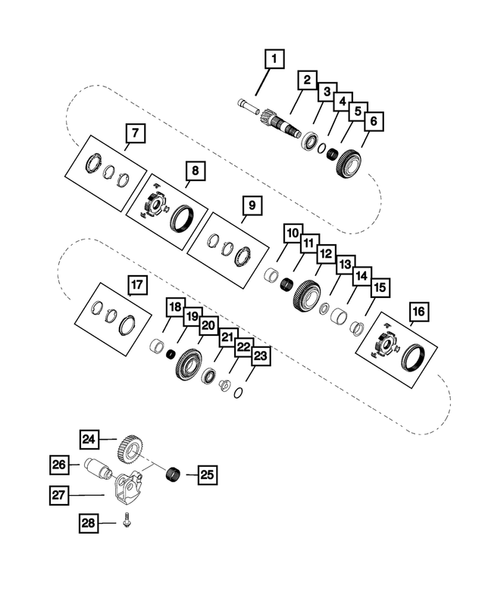 1
2
3
4
5
6
7
8
9
10
11
12
13
14
15
16
17
18
19
20
21
22
23
24
25
26
27
28