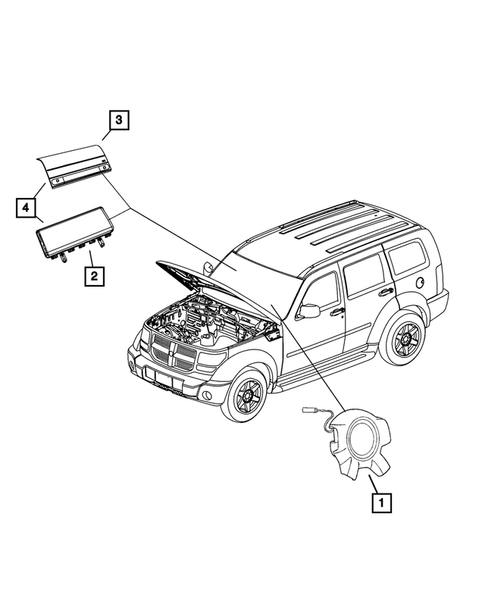 3
4
2
1