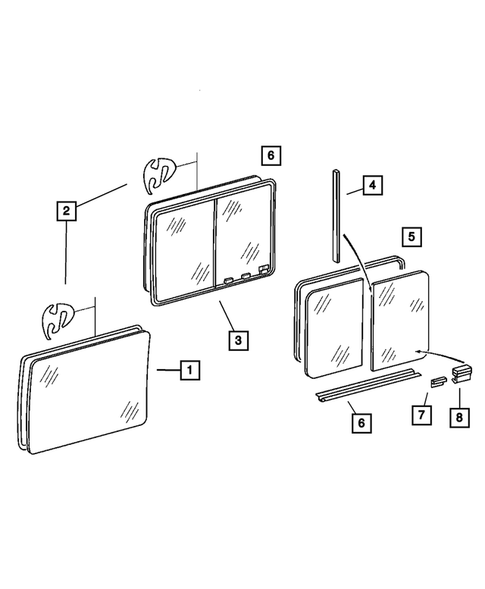 6
2
4
5
3
1
7
8
6