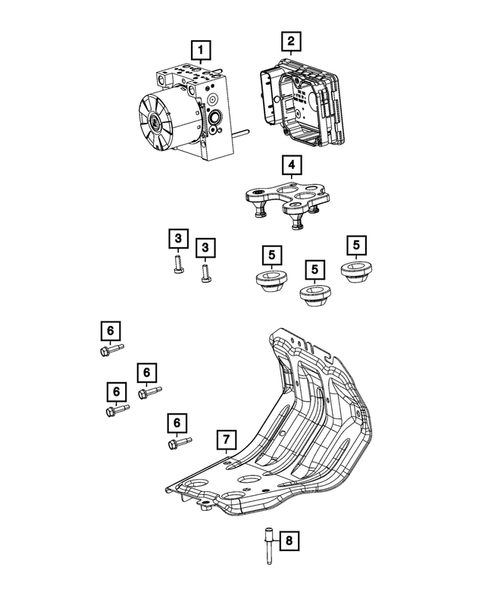 1
2
4
3
3
5
5
5
6
6
6
6
7
8