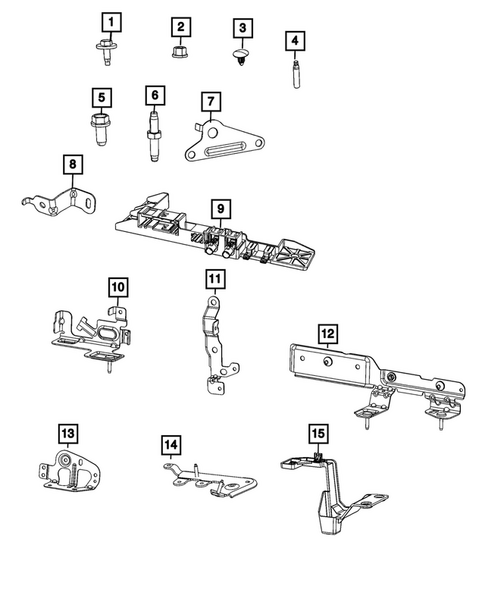 1
2
3
4
5
6
7
8
9
10
11
12
13
14
15