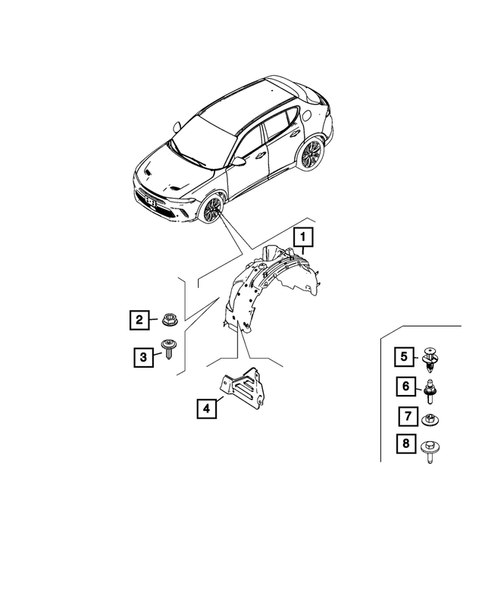 1
2
3
4
5
6
7
8