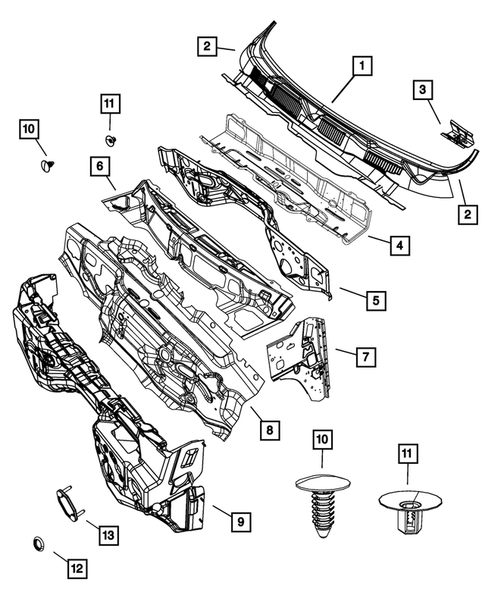 2
1
3
11
10
6
2
4
5
7
8
10
11
9
13
12