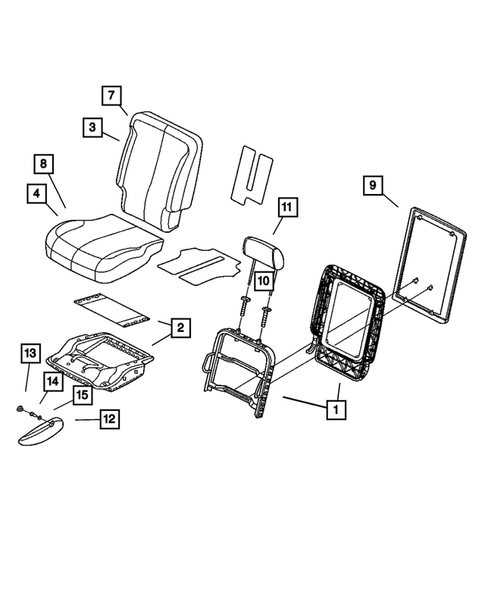 7
3
8
4
11
9
10
2
13
14
15
12
1