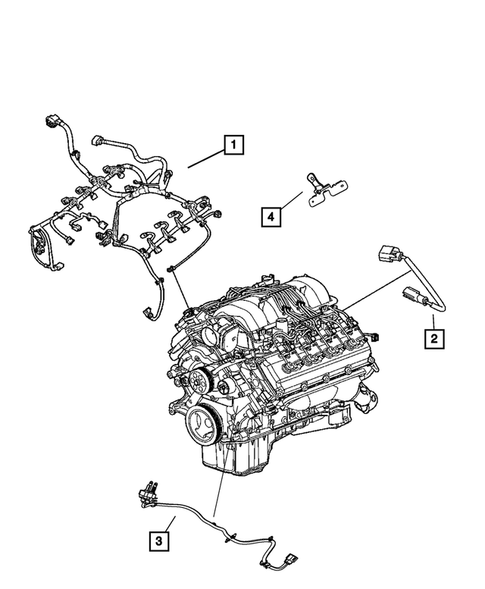 1
4
2
3