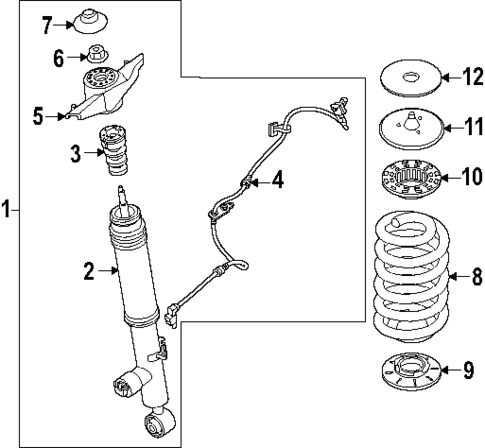 7
6
5
3
1
2
4
12
11
10
8
9