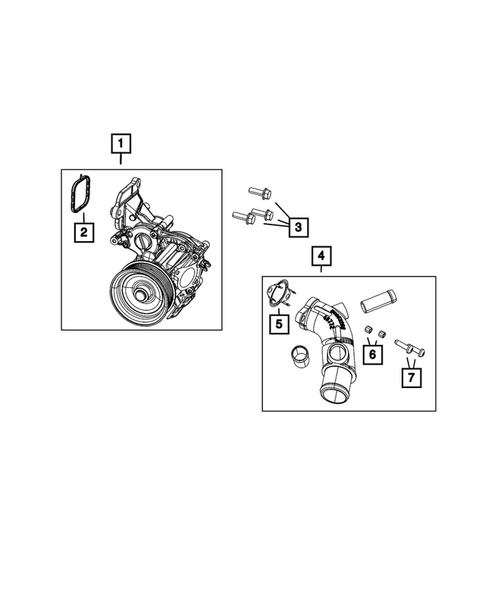 1

2

3

4

5

6

7