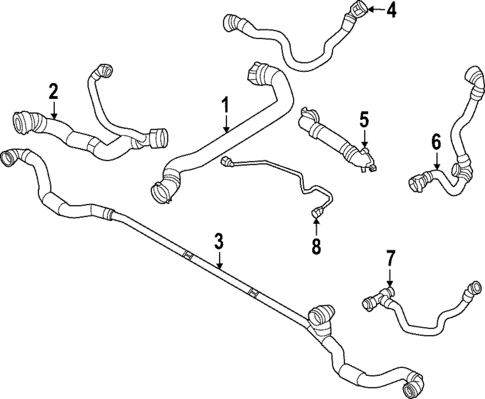 4
2
1
5
6
8
3
7