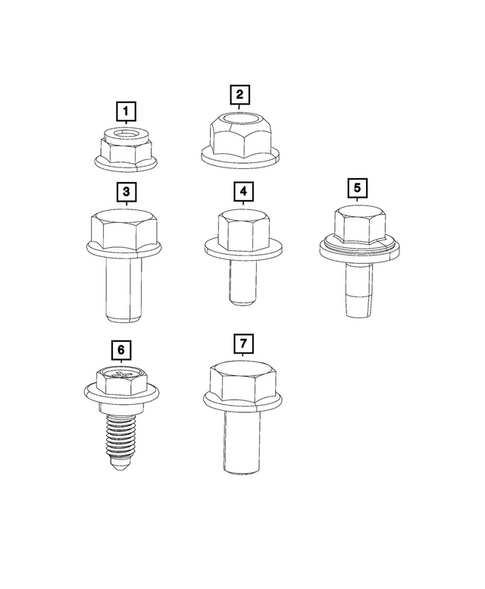 1
2
3
4
5
6
7