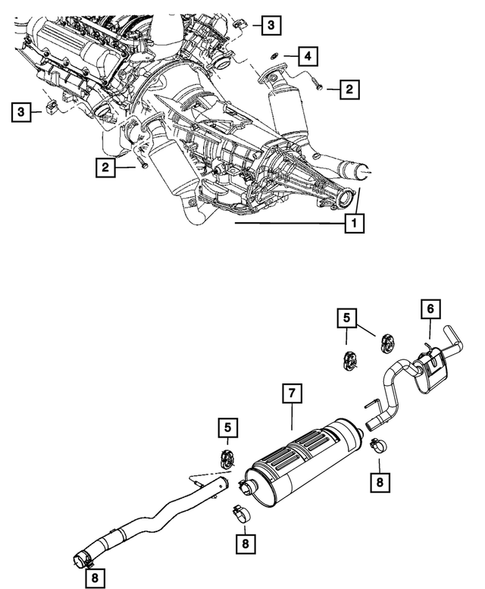 3
4
2
3
2
1
5
6
7
5
8
8
8