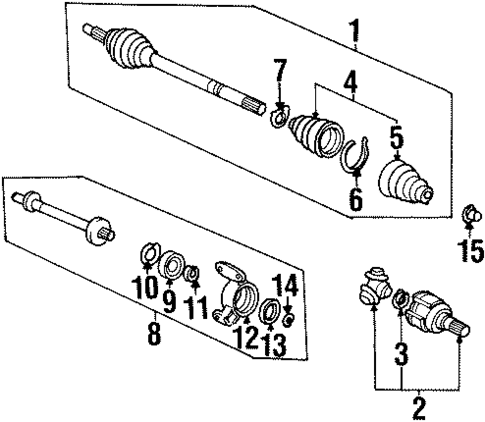 1
7
4
5
6
15
10
9
11
14
12
13
8
3
2