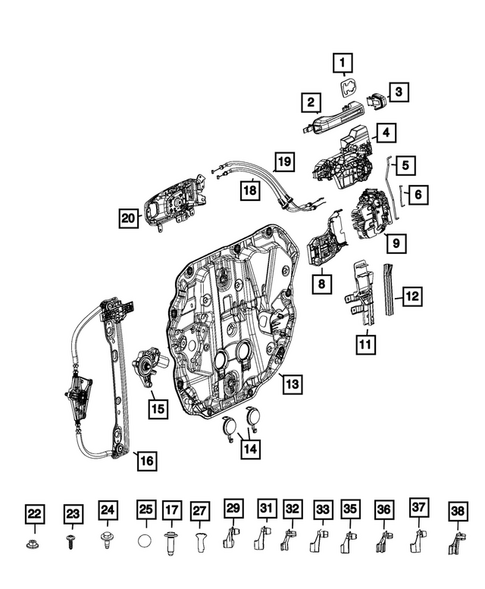 1
2
3
4
19
5
18
6
20
9
8
12
11
13
15
14
16
22
23
24
25
17
27
29
31
32
33
35
36
37
38