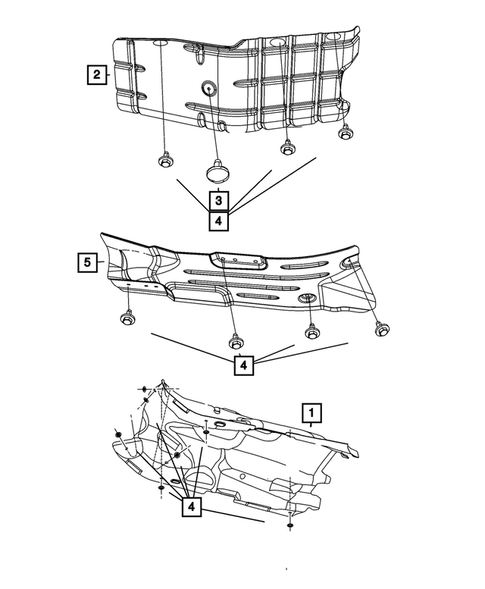 2
3
4
5
4
1
4