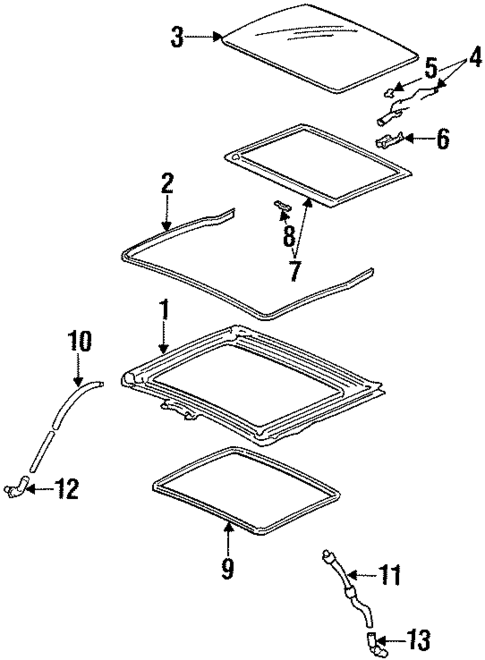 3
5
4
6
2
8
7
1
10
12
9
11
13