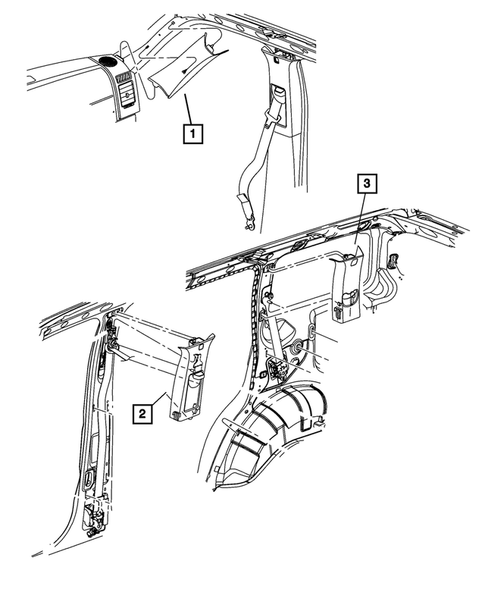 1

3

2