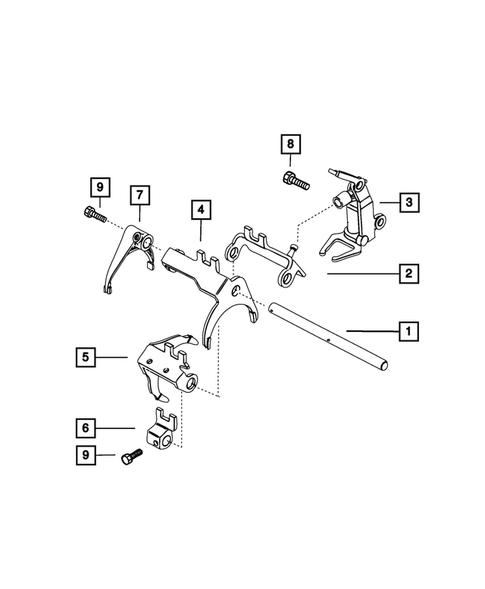 8
9
7
4
3
2
1
5
6
9