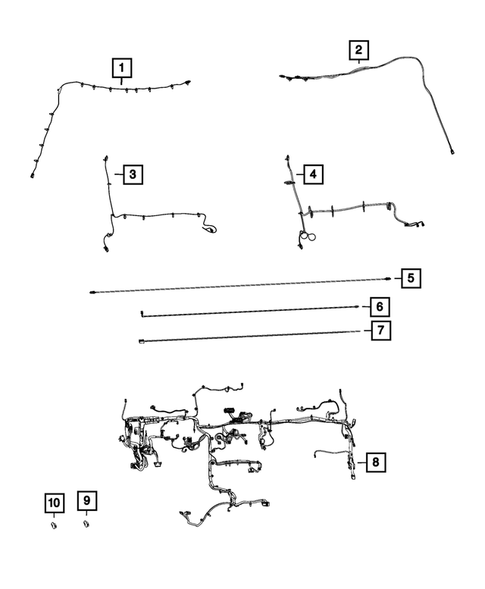 1

2

3

4

5

6

7

8

10

9