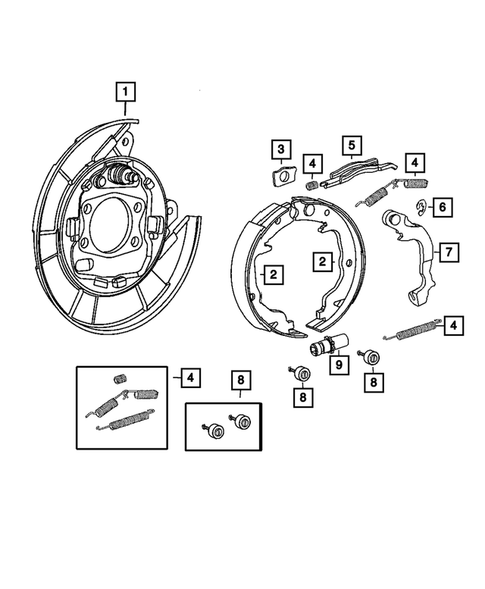 1

3

4

5

4

6

7

2

2

4

9

8

8

4

8