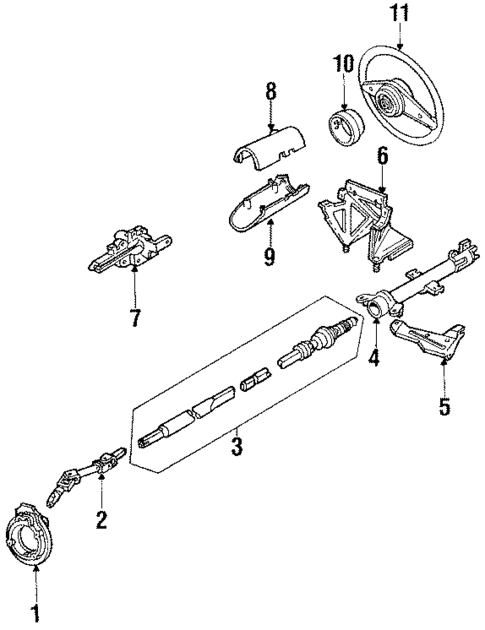 11
10
8
6
9
7
4
5
3
2
1