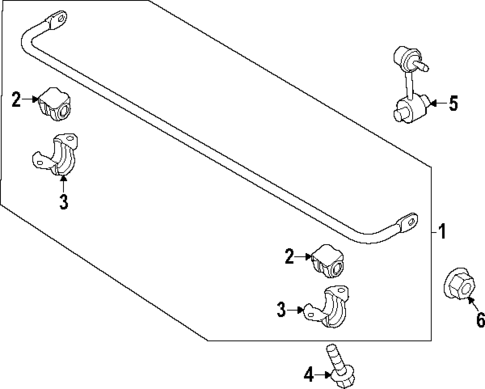 2
5
3
1
2
3
6
4