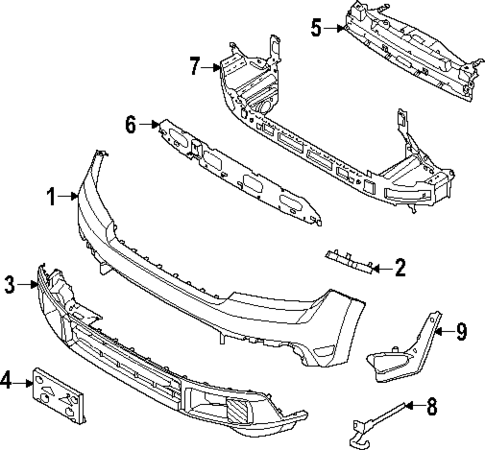 5
7
6
1
2
3
9
4
8