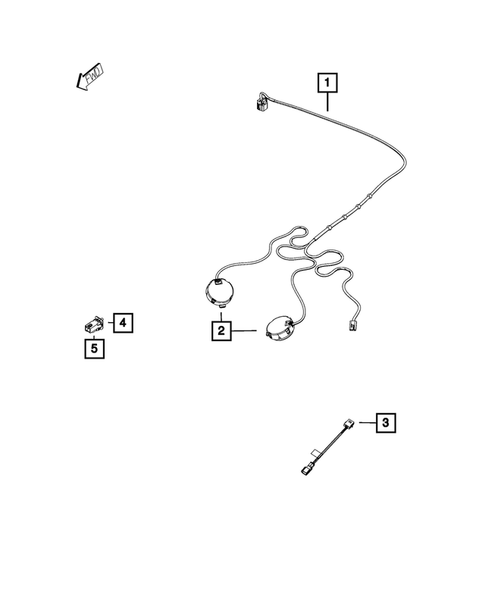 FWD

1

4

5

2

3