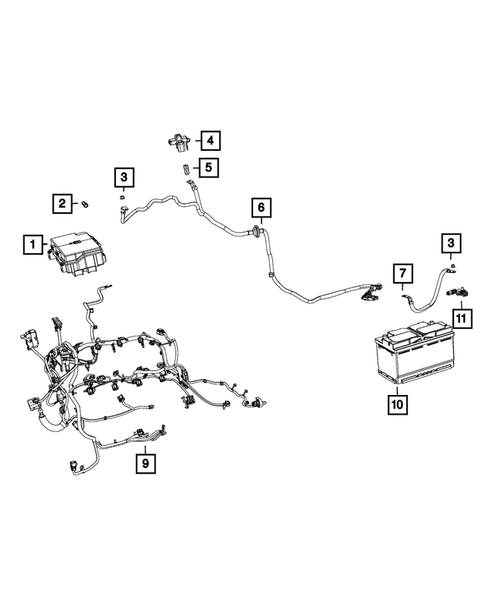 4
5
3
2
6
1
3
7
11
10
9