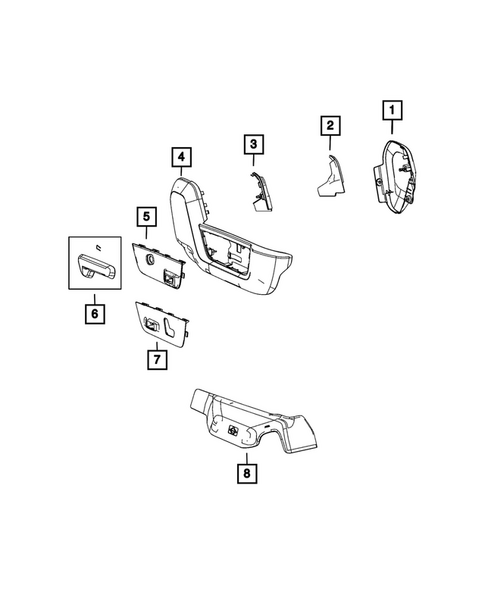 1
2
3
4
5
6
7
8