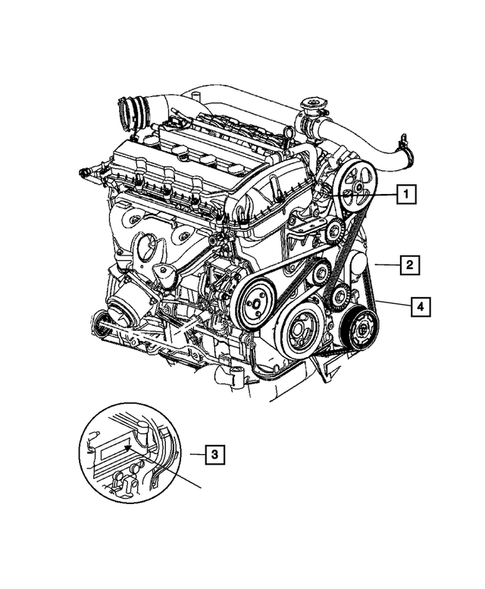 1
2
4
3