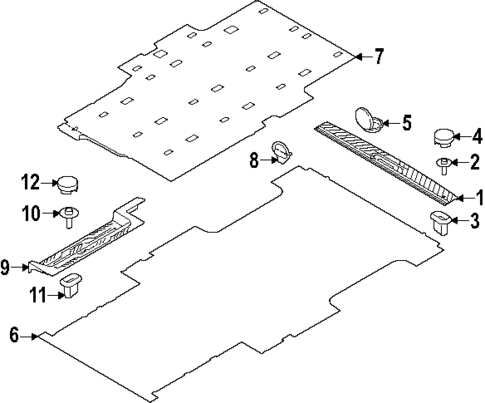 7
5
4
8
2
12
1
10
3
9
11
6