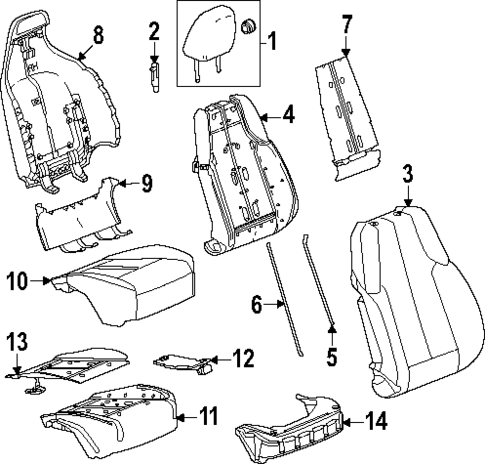 8
2
1
7
4
9
3
10
6
5
13
12
11
14