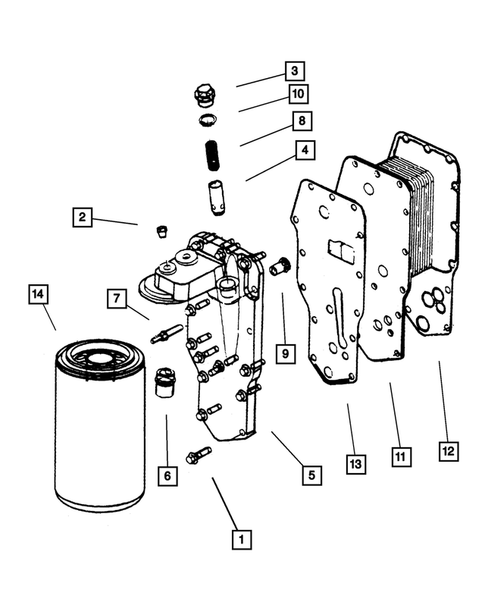 3
10
8
4
2
14
7
9
6
5
13
11
12
1