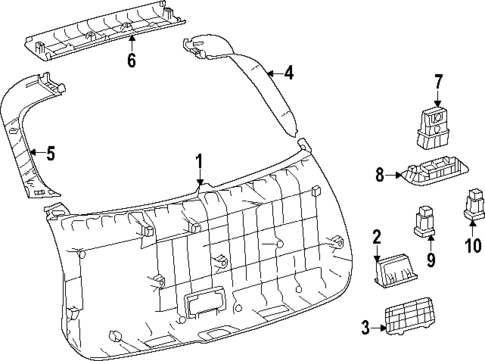 6
4
7
5
1
8
2
9
10
3