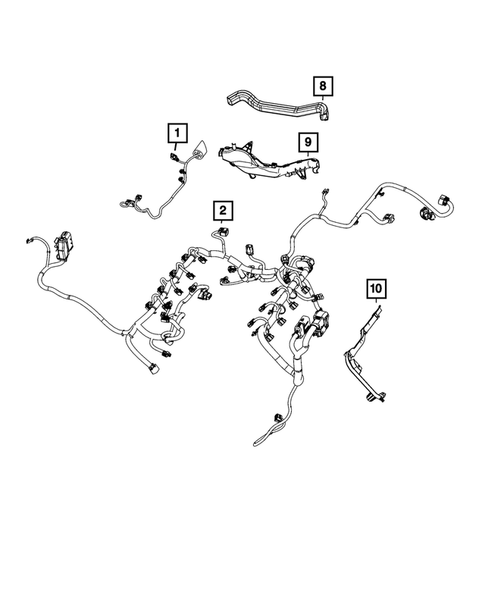 8
1
9
2
10